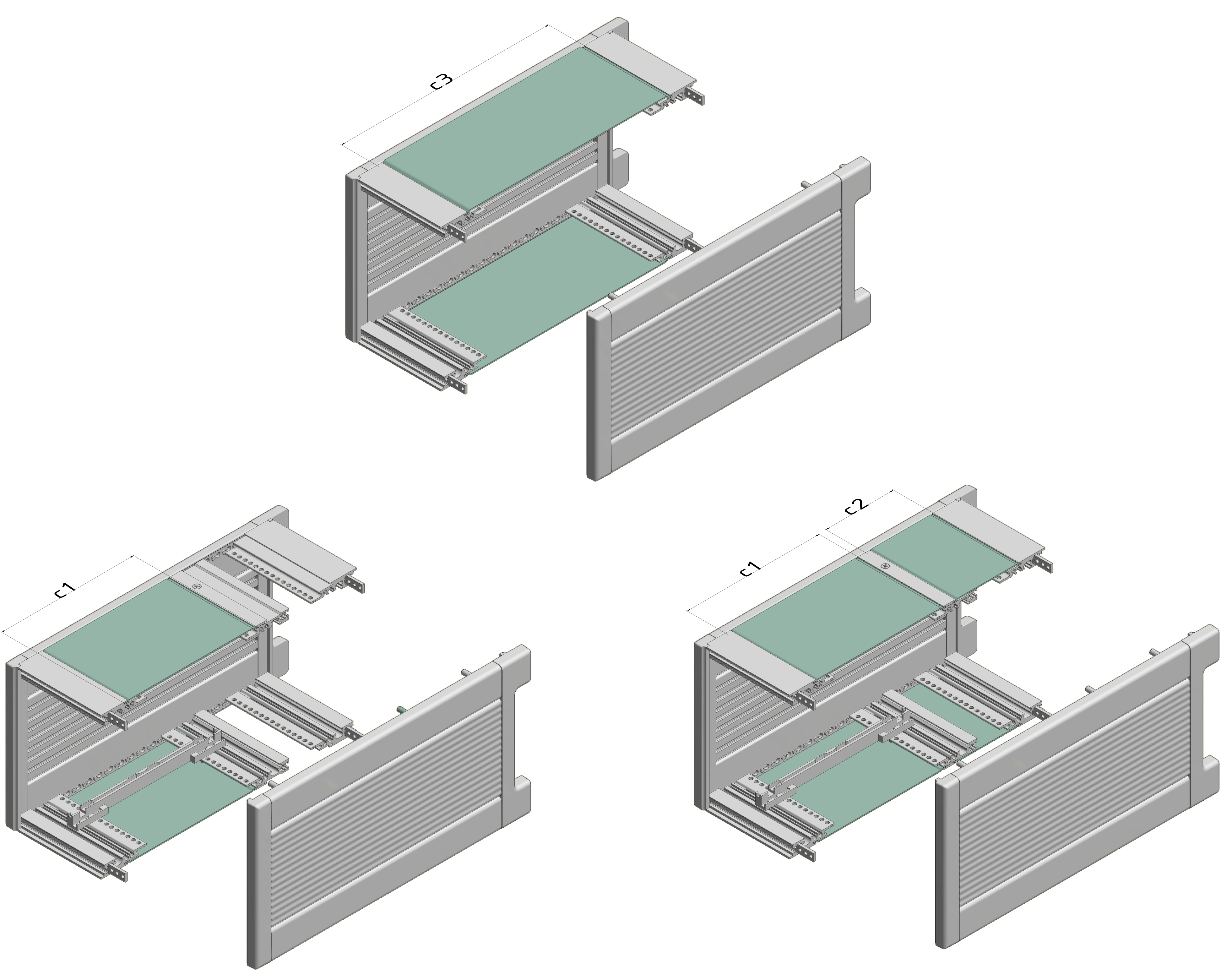 c3

c1

c1

c2